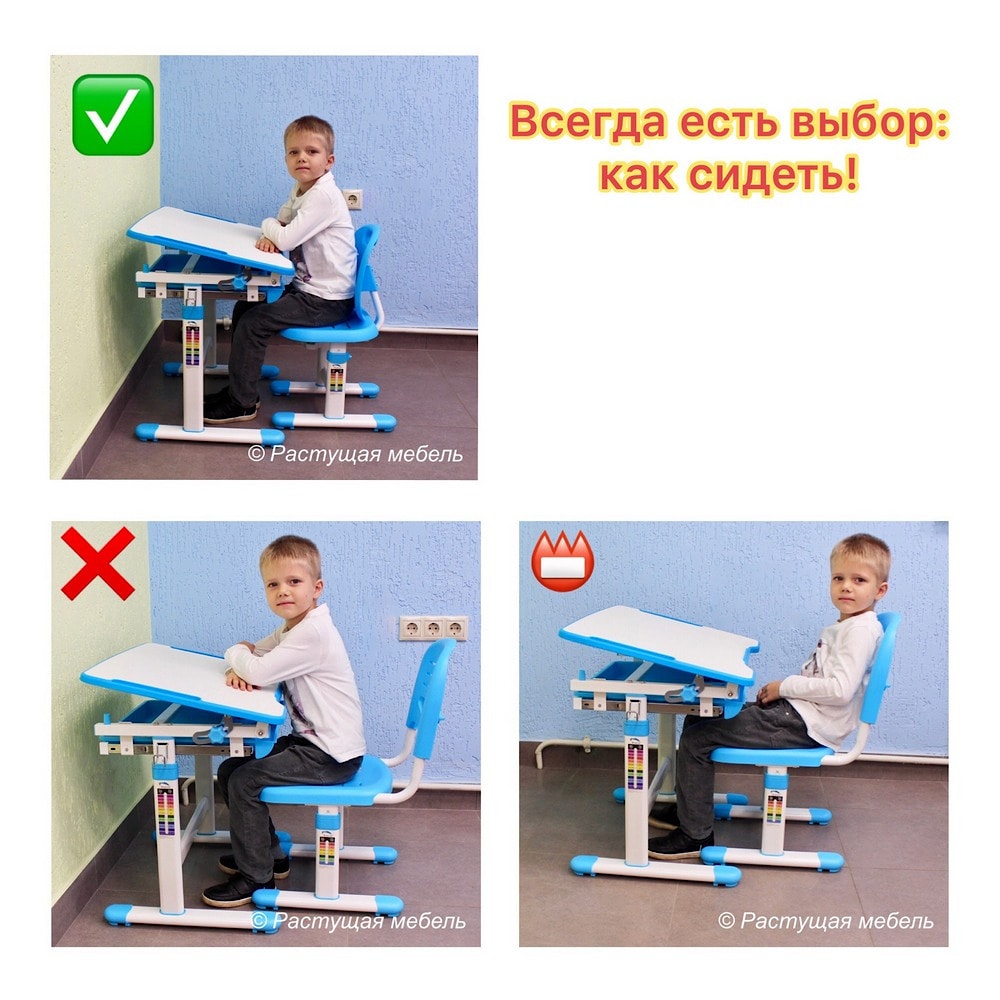 Всегда есть выбор: как сидеть!

© Растущая мебель

© Растущая мебель

© Растущая мебель